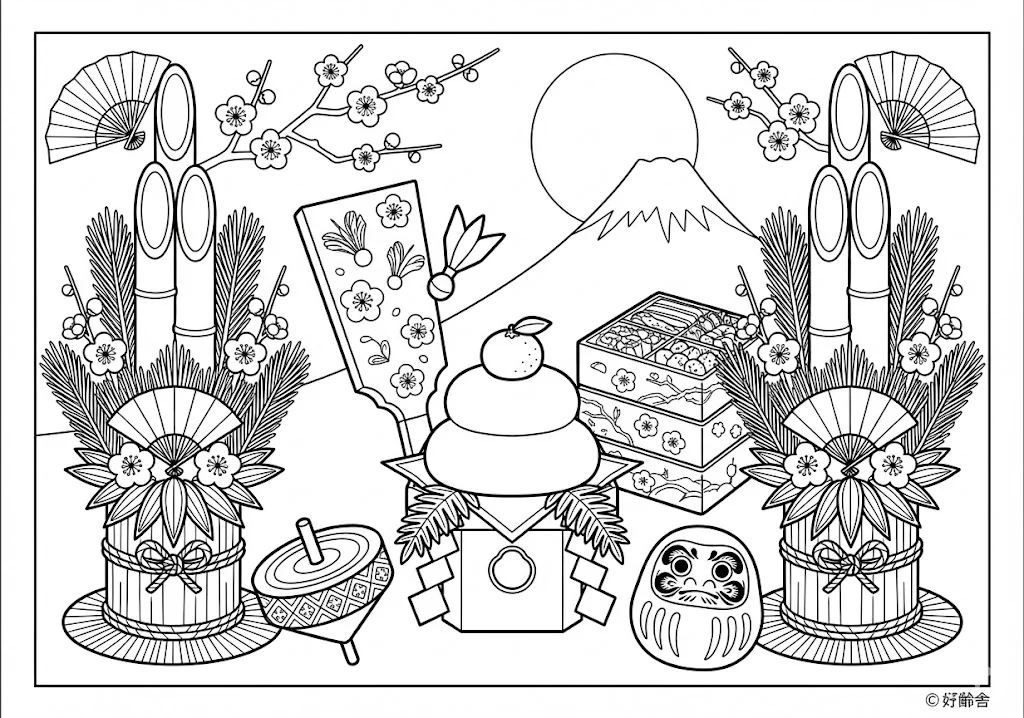 © 好齢舎